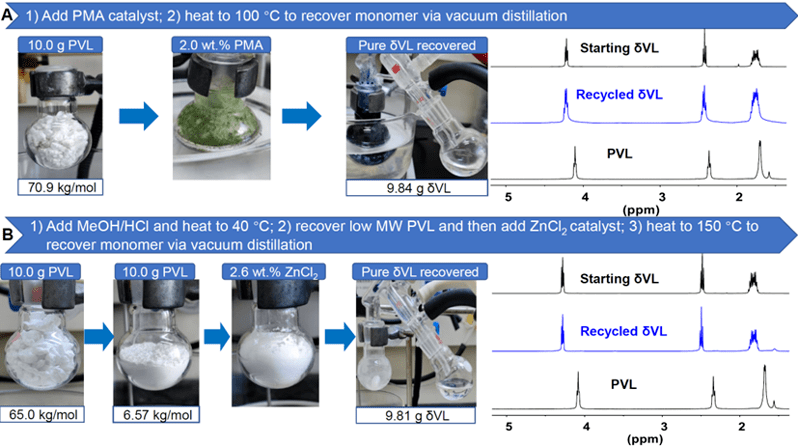 A 1) Add PMA catalyst; 2) heat to 100 °C to recover monomer via vacuum distillation

10.0 g PVL
70.9 kg/mol
2.0 wt.% PMA
Pure δVL recovered
9.84 g δVL

Starting δVL
Recycled δVL
PVL
5 4 3 2
(ppm)

B 1) Add MeOH/HCl and heat to 40 °C; 2) recover low MW PVL and then add $ZnCl_2$ catalyst; 3) heat to 150 °C to recover monomer via vacuum distillation

10.0 g PVL
65.0 kg/mol
10.0 g PVL
6.57 kg/mol
2.6 wt.% $ZnCl_2$
Pure δVL recovered
9.81 g δVL

Starting δVL
Recycled δVL
PVL
5 4 3 2
(ppm)