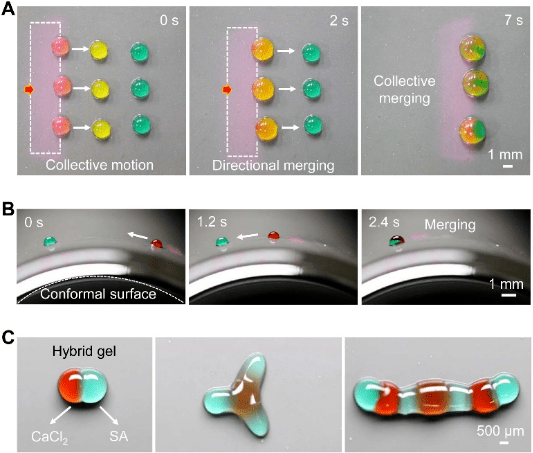 A

0 s

Collective motion

2 s

Directional merging

7 s

Collective merging

1 mm

B

0 s

Conformal surface

1.2 s

2.4 s

Merging

1 mm

C

Hybrid gel

$CaCl_2$

SA

500 μm